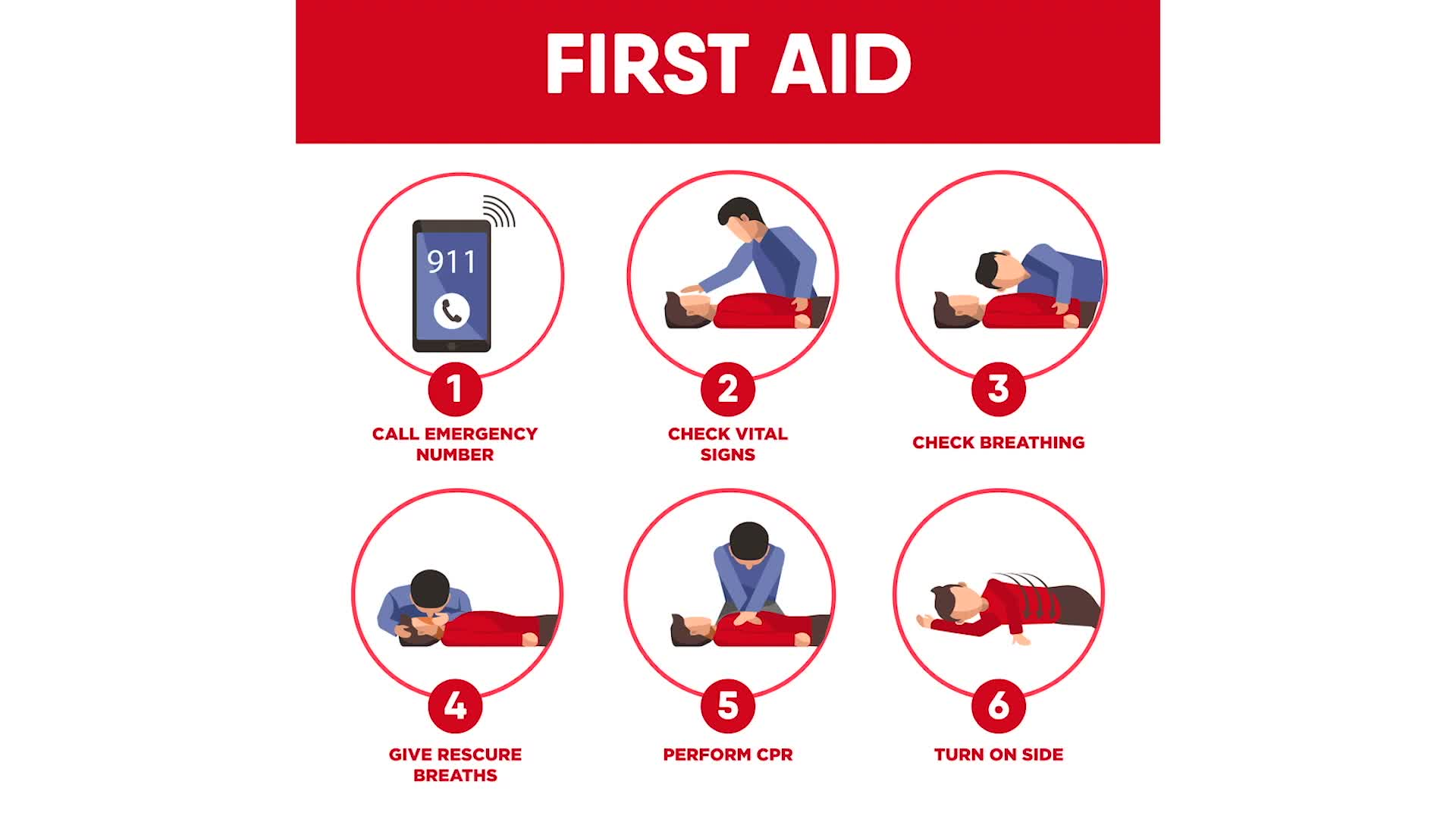 FIRST AID

911

1
CALL EMERGENCY NUMBER

2
CHECK VITAL SIGNS

3
CHECK BREATHING

4
GIVE RESCURE BREATHS

5
PERFORM CPR

6
TURN ON SIDE